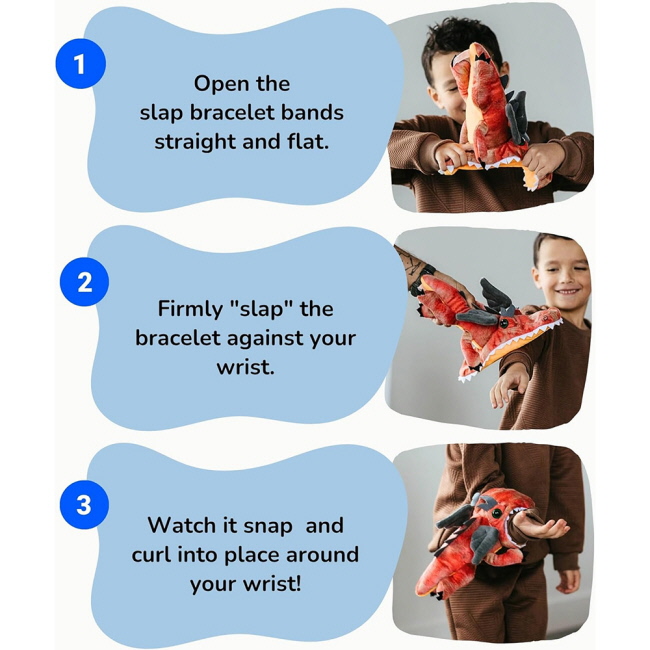 1

Open the slap bracelet bands straight and flat.

2

Firmly "slap" the bracelet against your wrist.

3

Watch it snap  and curl into place around your wrist!